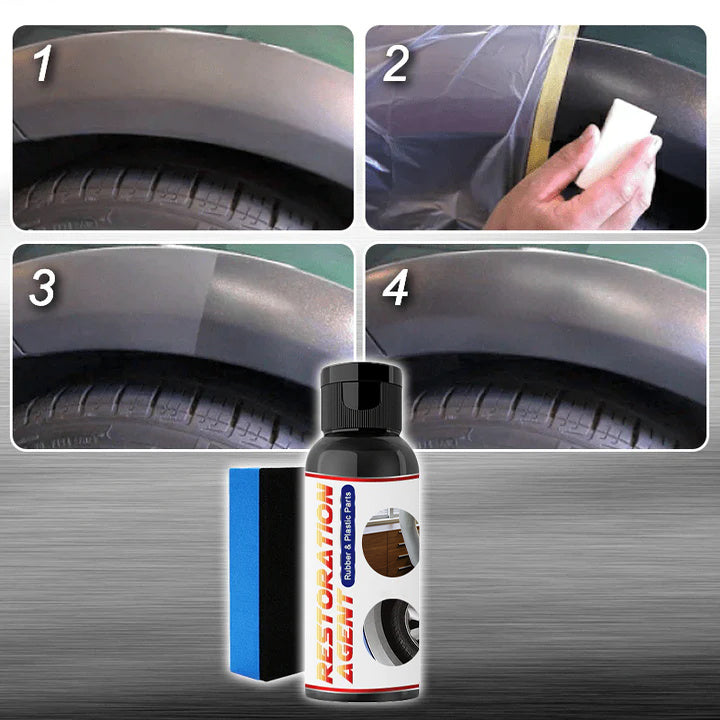 1

2

3

4

RESTORATION AGENT

Rubber & Plastic Parts