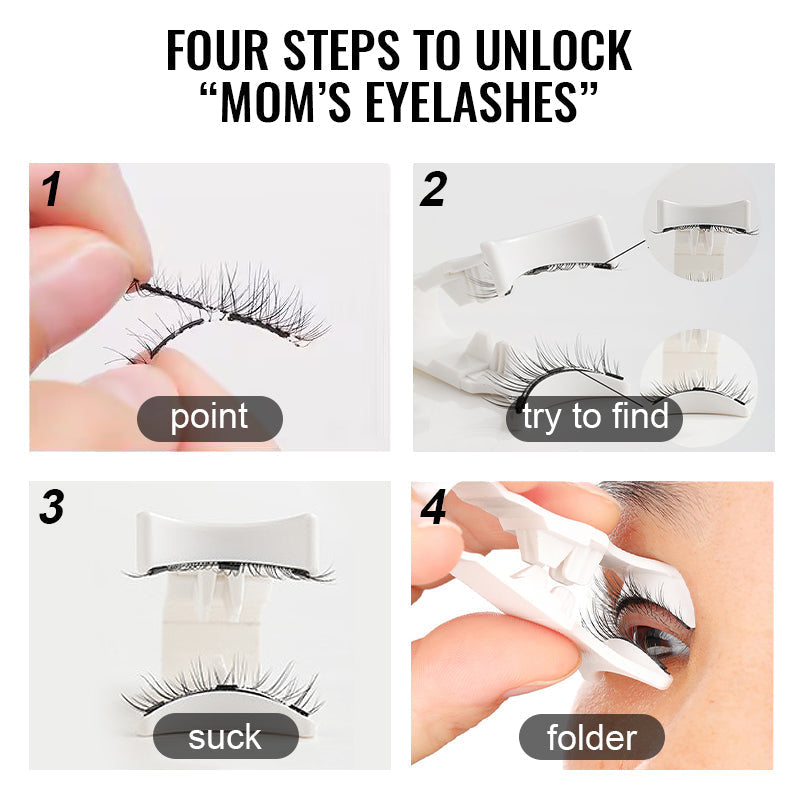 FOUR STEPS TO UNLOCK
“MOM’S EYELASHES”

1
point

2
try to find

3
suck

4
folder